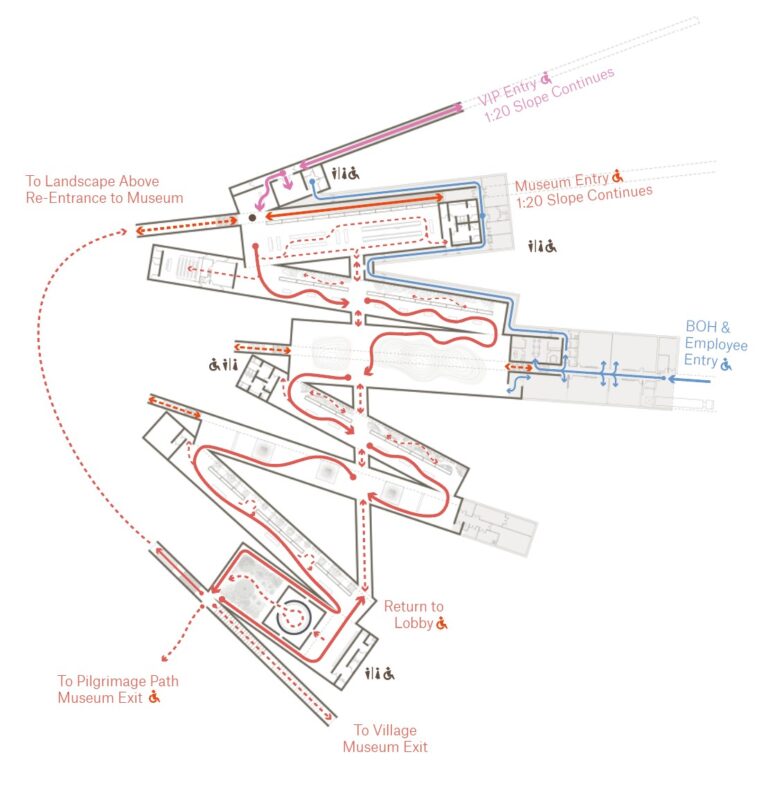 VIP Entry
1:20 Slope Continues

To Landscape Above
Re-Entrance to Museum

Museum Entry
1:20 Slope Continues

BOH &
Employee
Entry

Return to
Lobby

To Pilgrimage Path
Museum Exit

To Village
Museum Exit