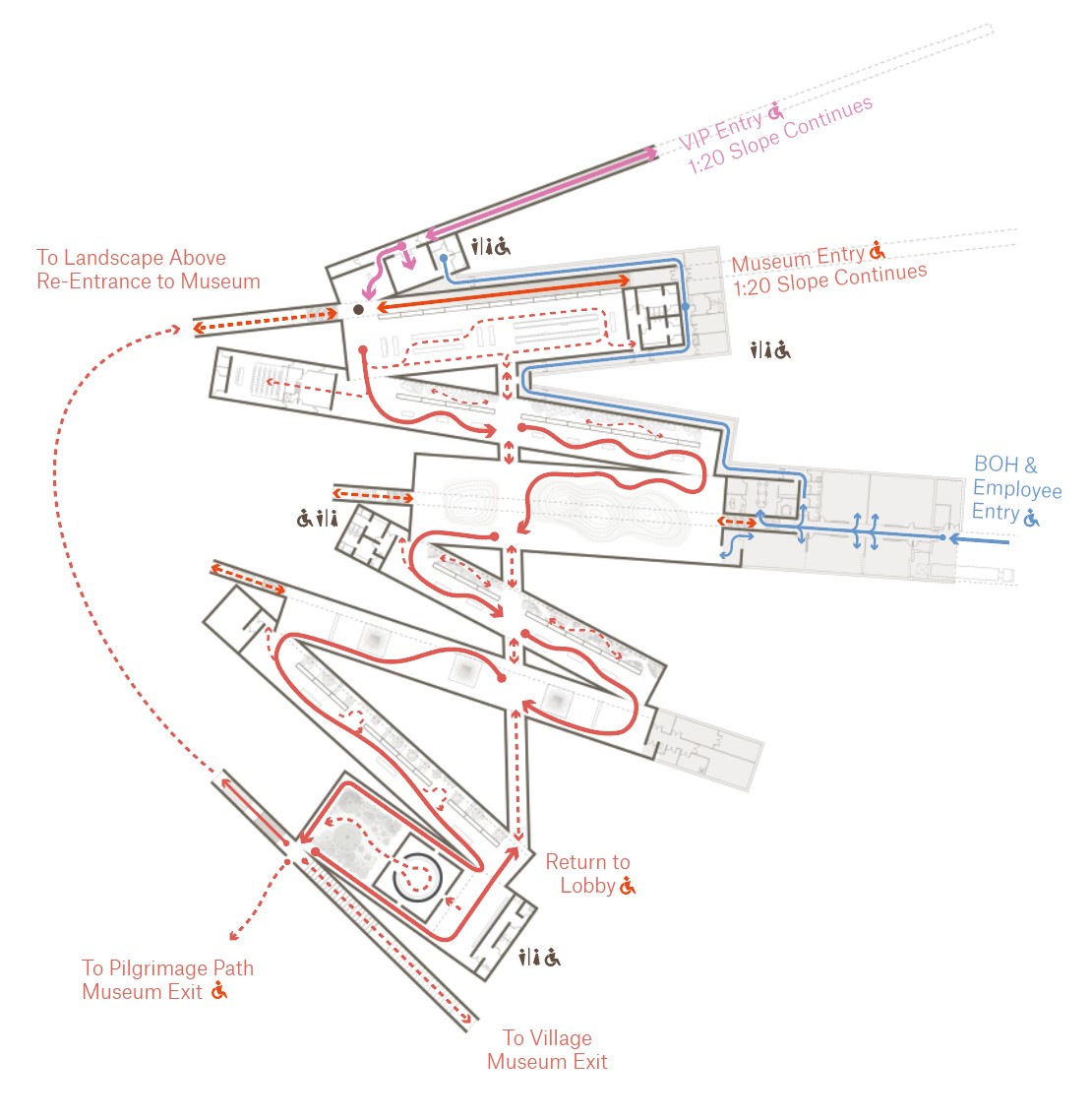 VIP Entry
1:20 Slope Continues

To Landscape Above
Re-Entrance to Museum

Museum Entry
1:20 Slope Continues

BOH &
Employee
Entry

Return to
Lobby

To Pilgrimage Path
Museum Exit

To Village
Museum Exit